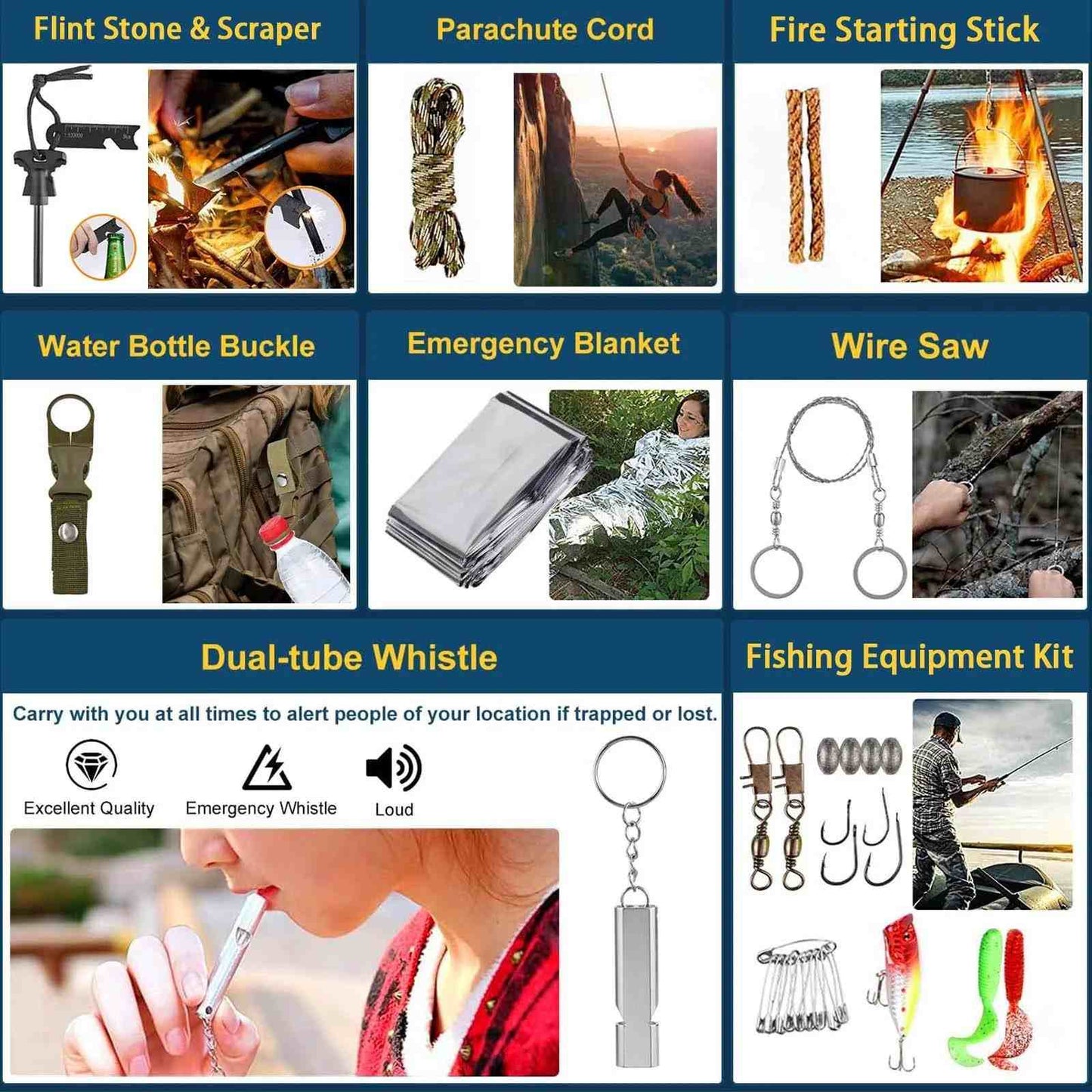 Flint Stone & Scraper

Parachute Cord

Fire Starting Stick

Water Bottle Buckle

Emergency Blanket

Wire Saw

Dual-tube Whistle

Carry with you at all times to alert people of your location if trapped or lost.

Excellent Quality

Emergency Whistle

Loud

Fishing Equipment Kit